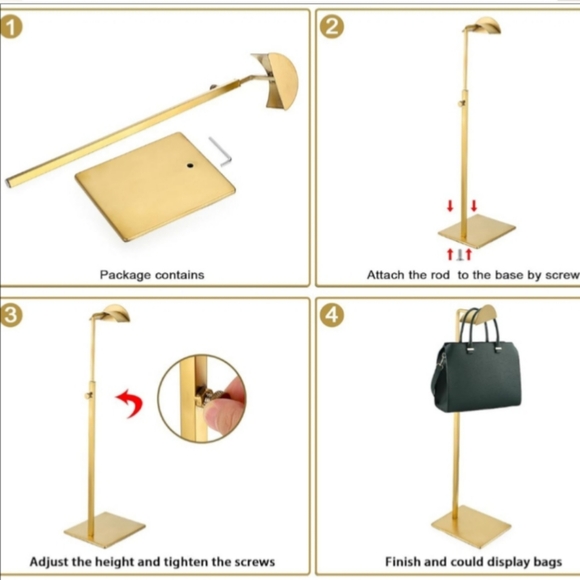 1

Package contains

2

Attach the rod to the base by screw

3

Adjust the height and tighten the screws

4

Finish and could display bags